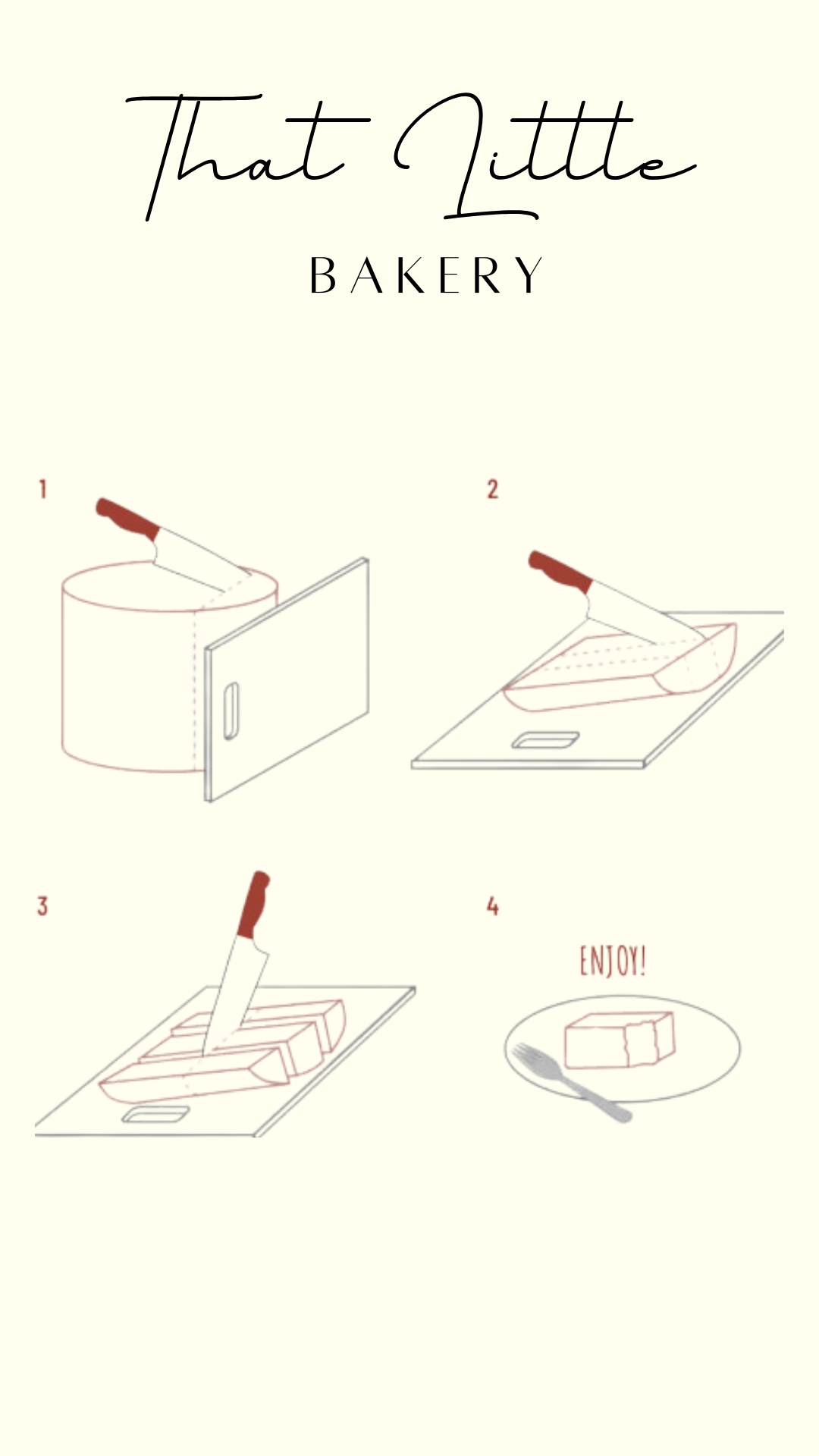 That Little
BAKERY

1

2

3

4

ENJOY!